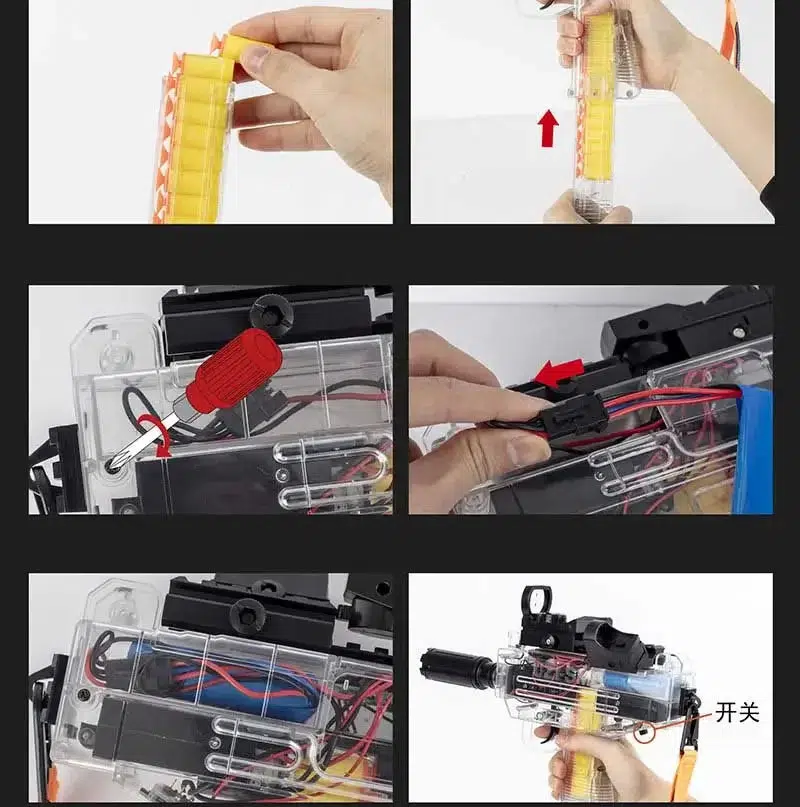 开关